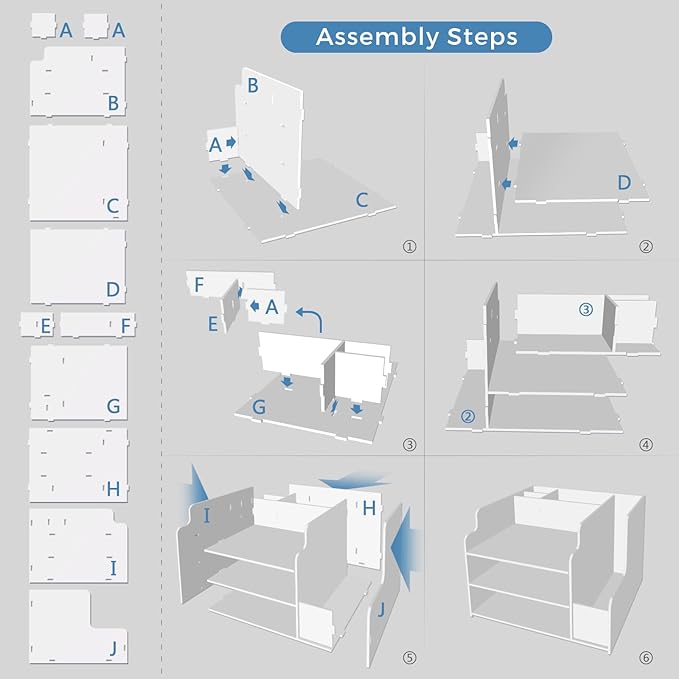 A A
B
C
D
E F
G
H
I
J

Assembly Steps

B
A
C
①

D
②

F
E
A
G
③

③
②
④

I
H
J
⑤

⑥