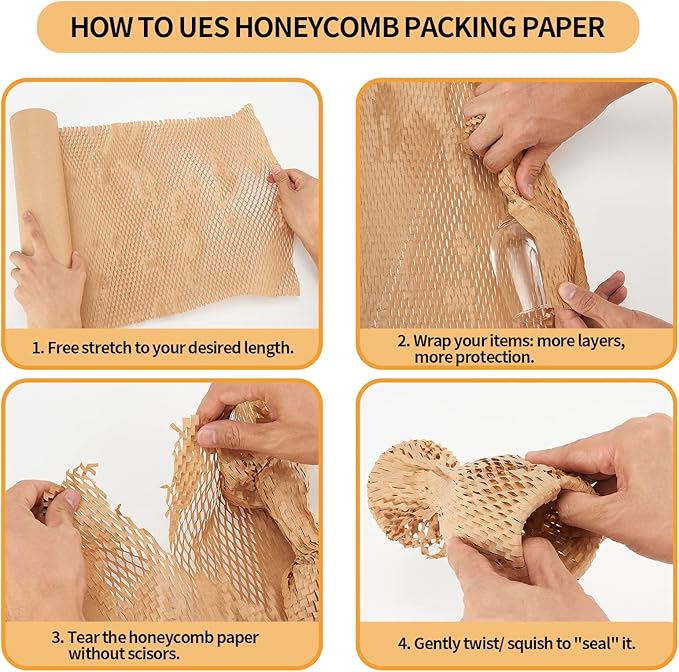 HOW TO UES HONEYCOMB PACKING PAPER

1. Free stretch to your desired length.

2. Wrap your items: more layers, more protection.

3. Tear the honeycomb paper without scisors.

4. Gently twist/ squish to "seal" it.