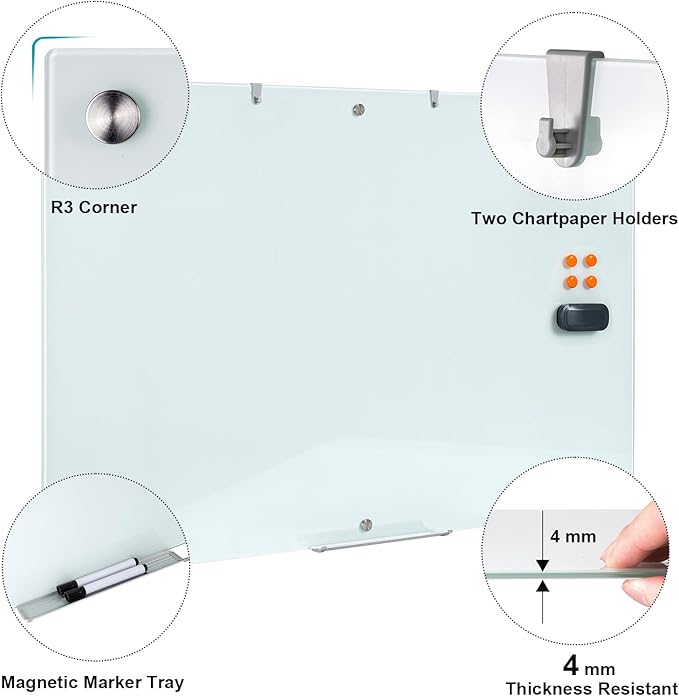 R3 Corner

Two Chartpaper Holders

4 mm

Magnetic Marker Tray

4 mm
Thickness Resistant