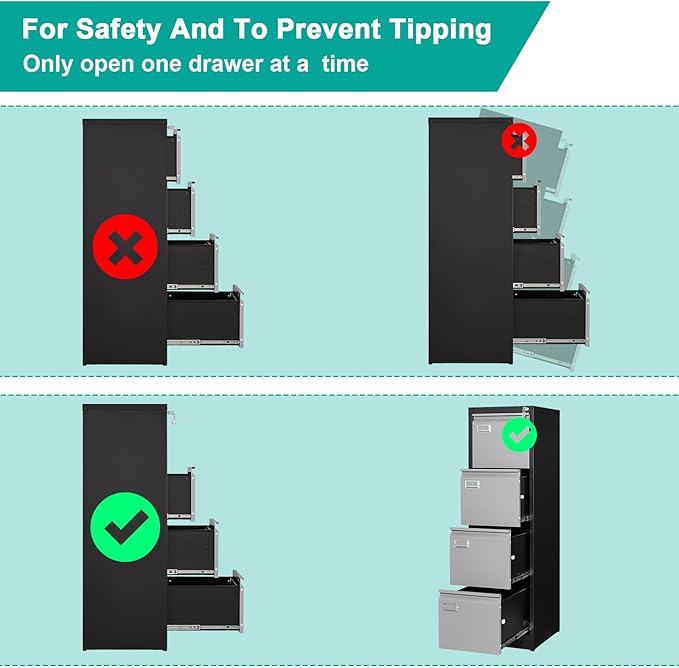 For Safety And To Prevent Tipping
Only open one drawer at a  time