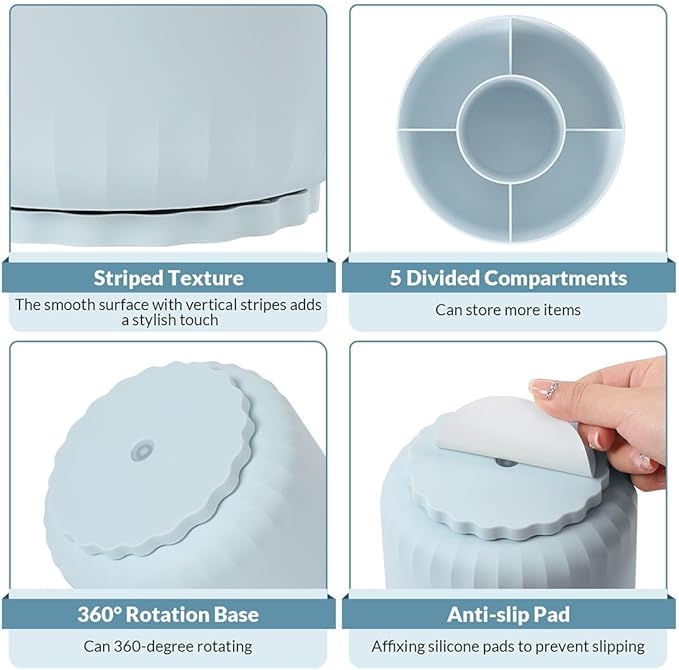 Striped Texture
The smooth surface with vertical stripes adds a stylish touch

5 Divided Compartments
Can store more items

360° Rotation Base
Can 360-degree rotating

Anti-slip Pad
Affixing silicone pads to prevent slipping