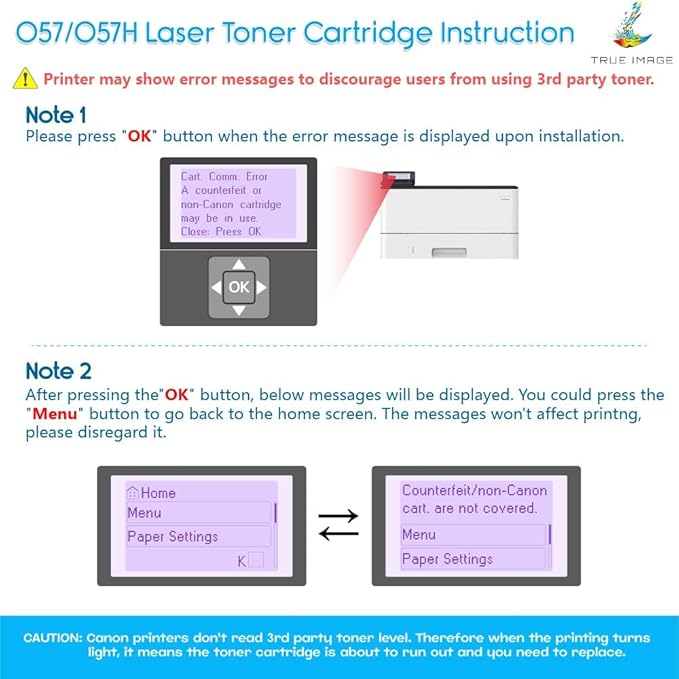 O57/O57H Laser Toner Cartridge Instruction

TRUE IMAGE

Printer may show error messages to discourage users from using 3rd party toner.

Note 1
Please press "OK" button when the error message is displayed upon installation.

Cart. Comm. Error
A counterfeit or non-Canon cartridge may be in use.
Close: Press OK

OK

Note 2
After pressing the"OK" button, below messages will be displayed. You could press the "Menu" button to go back to the home screen. The messages won't affect printng, please disregard it.

Home
Menu
Paper Settings
K

Counterfeit/non-Canon cart. are not covered.
Menu
Paper Settings

CAUTION: Canon printers don't read 3rd party toner level. Therefore when the printing turns light, it means the toner cartridge is about to run out and you need to replace.