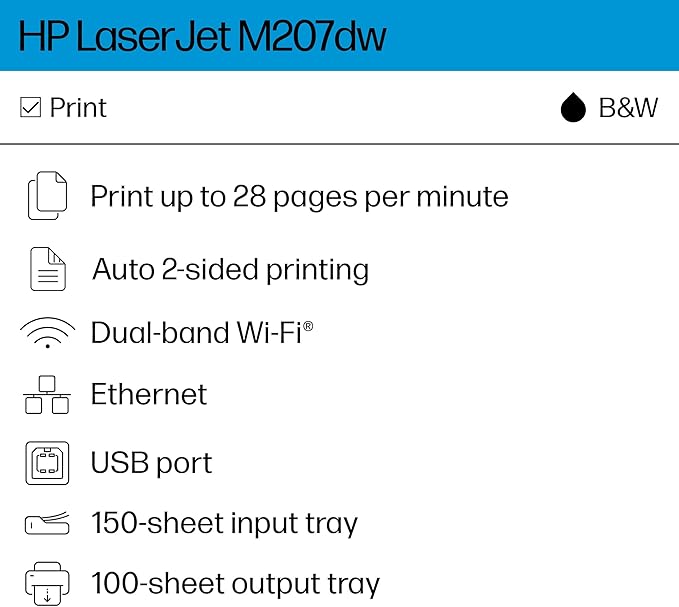 HP LaserJet M207dw

☑ Print B&W

Print up to 28 pages per minute

Auto 2-sided printing

Dual-band Wi-Fi®

Ethernet

USB port

150-sheet input tray

100-sheet output tray