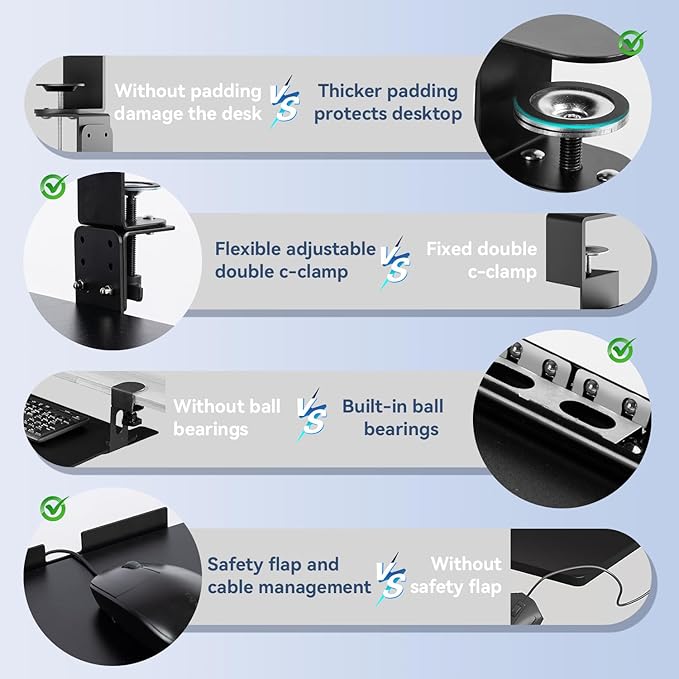 Without padding damage the desk VS Thicker padding protects desktop

Flexible adjustable double c-clamp VS Fixed double c-clamp

Without ball bearings VS Built-in ball bearings

Safety flap and cable management VS Without safety flap