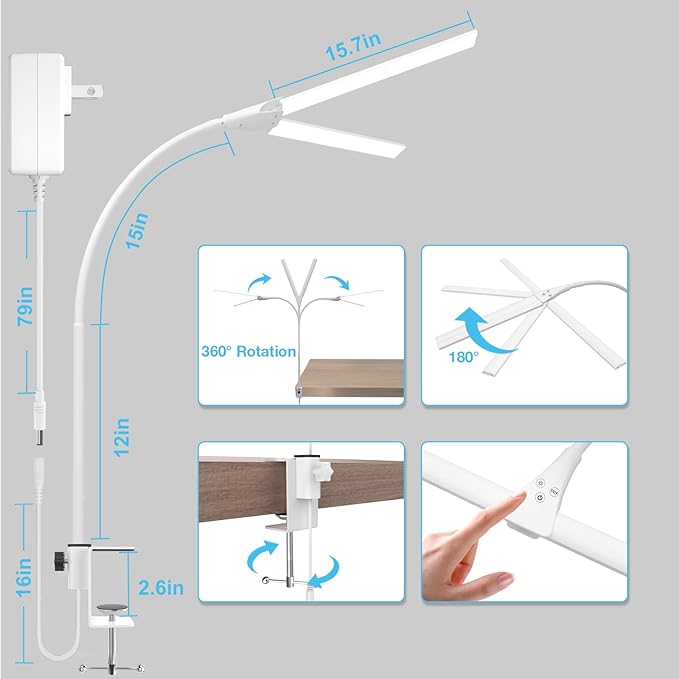 15.7in

15in

79in

12in

16in

2.6in

360° Rotation

180°