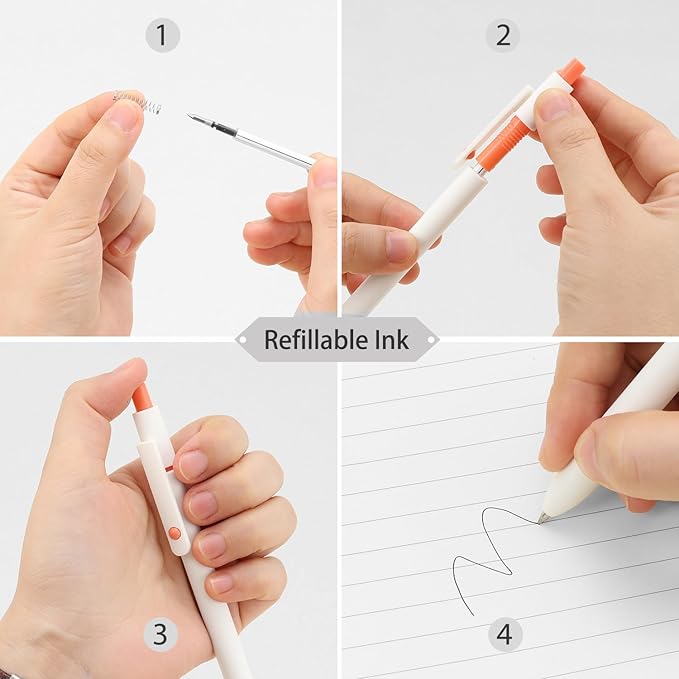 1

2

Refillable Ink

3

4