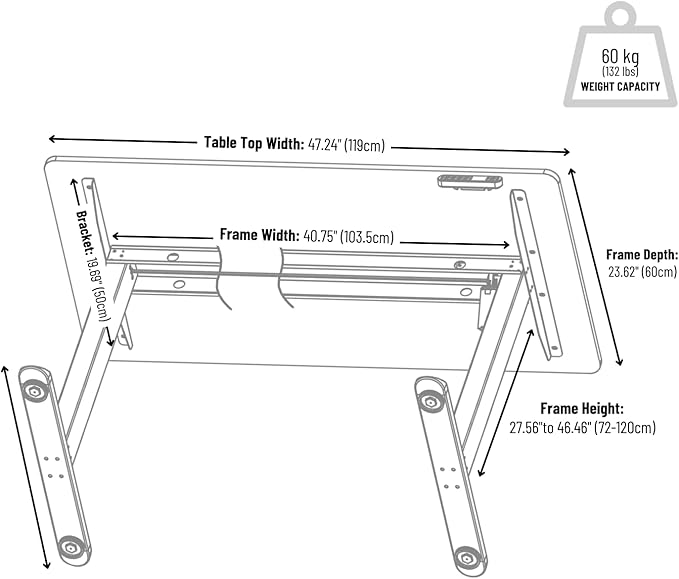 60 kg
(132 lbs)
WEIGHT CAPACITY

Table Top Width: 47.24" (119cm)

Bracket: 19.69" (50cm)

Frame Width: 40.75" (103.5cm)

Frame Depth:
23.62" (60cm)

Frame Height:
27.56"to 46.46" (72-120cm)