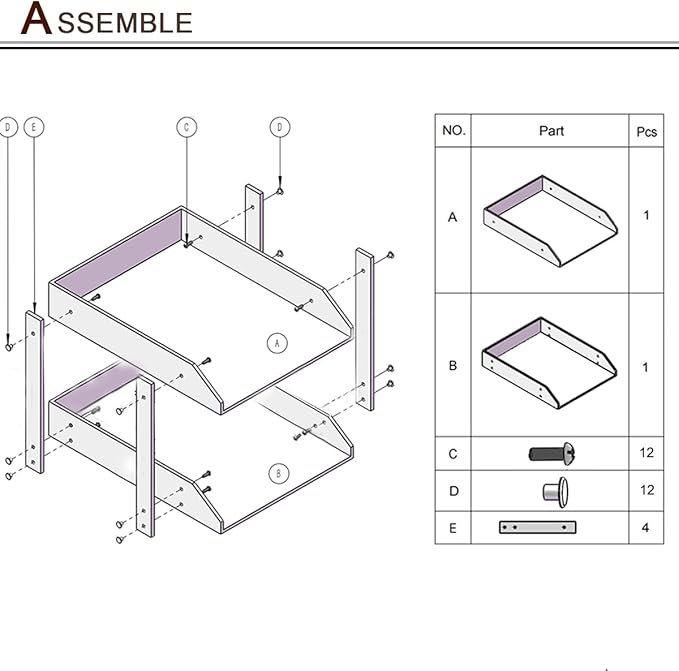 ASSEMBLE

D E C D

A

B

| NO. | Part | Pcs |
|---|---|---|
| A | | 1 |
| B | | 1 |
| C | | 12 |
| D | | 12 |
| E | | 4 |