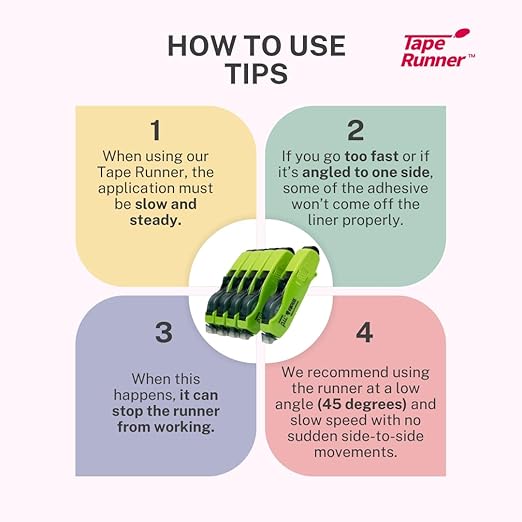 HOW TO USE TIPS

Tape Runner™

1

When using our Tape Runner, the application must be slow and steady.

2

If you go too fast or if it's angled to one side, some of the adhesive won't come off the liner properly.

3

When this happens, it can stop the runner from working.

4

We recommend using the runner at a low angle (45 degrees) and slow speed with no sudden side-to-side movements.