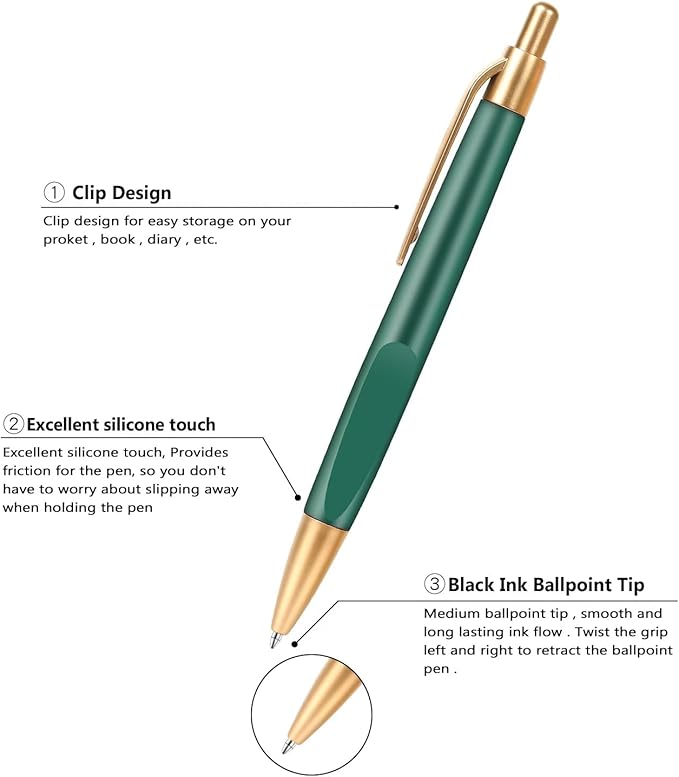 ① Clip Design
Clip design for easy storage on your proket , book , diary , etc.

② Excellent silicone touch
Excellent silicone touch, Provides friction for the pen, so you don't have to worry about slipping away when holding the pen

③ Black Ink Ballpoint Tip
Medium ballpoint tip , smooth and long lasting ink flow . Twist the grip left and right to retract the ballpoint pen .