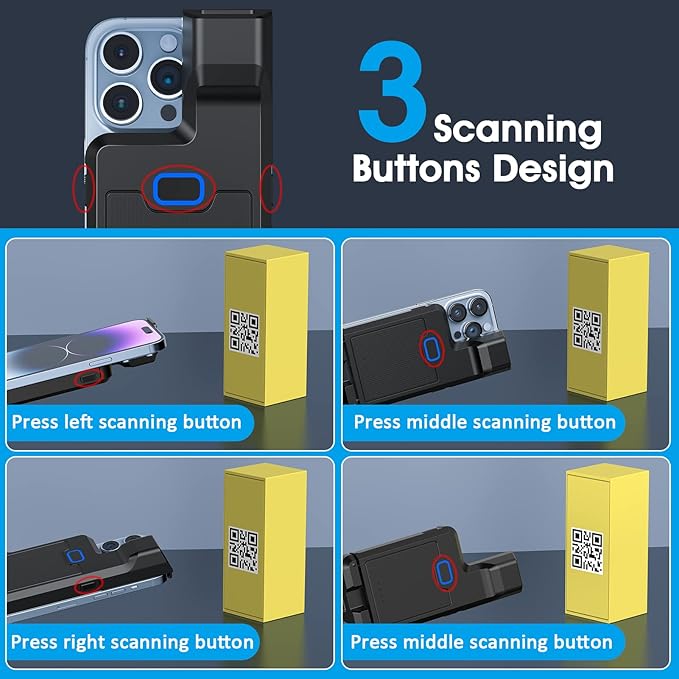 3 Scanning Buttons Design

Press left scanning button

Press middle scanning button

Press right scanning button

Press middle scanning button