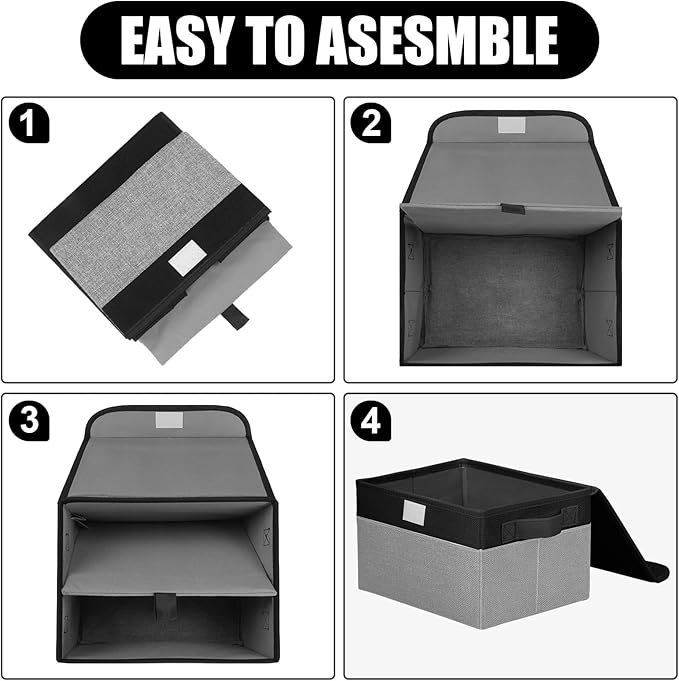 EASY TO ASESMBLE

1

2

3

4