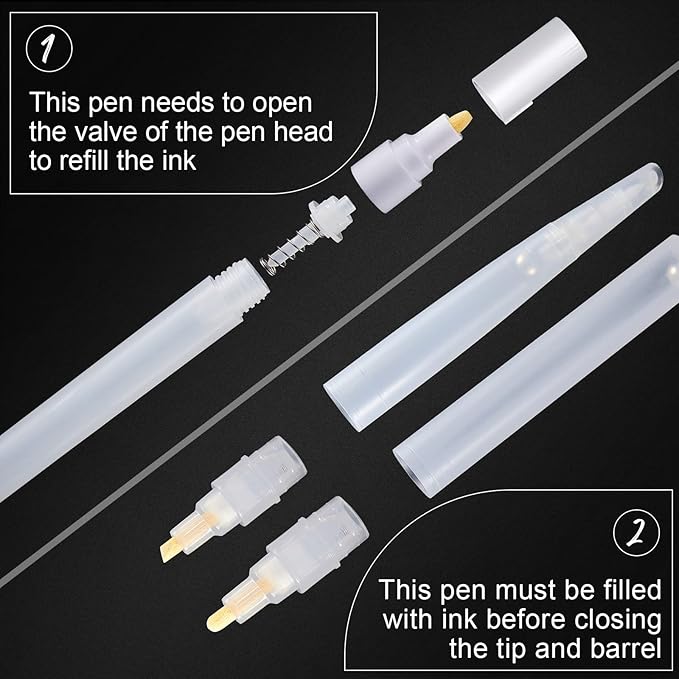 1

This pen needs to open the valve of the pen head to refill the ink

2

This pen must be filled with ink before closing the tip and barrel