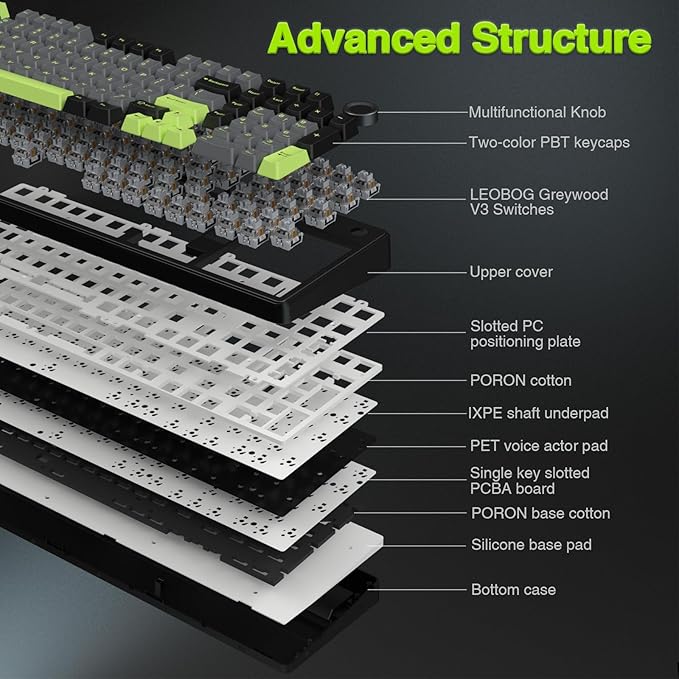 Advanced Structure

Multifunctional Knob

Two-color PBT keycaps

LEOBOG Greywood V3 Switches

Upper cover

Slotted PC positioning plate

PORON cotton

IXPE shaft underpad

PET voice actor pad

Single key slotted PCBA board

PORON base cotton

Silicone base pad

Bottom case