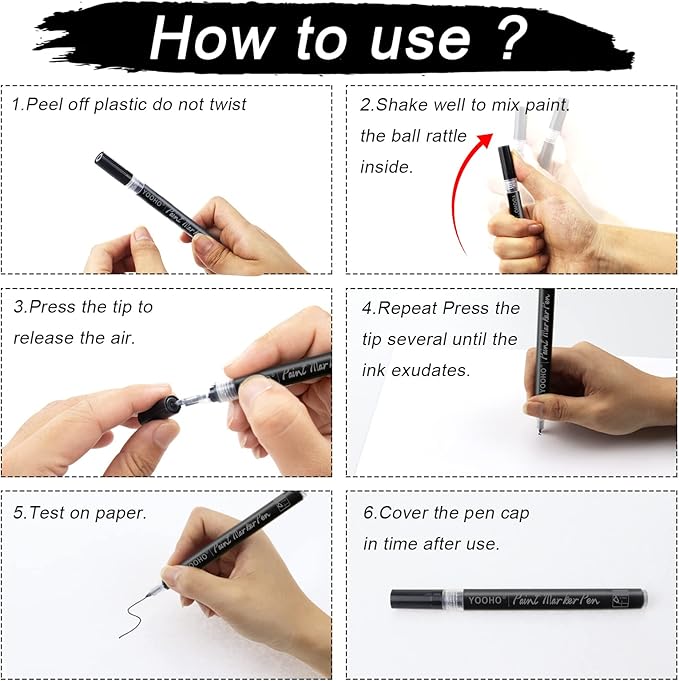 How to use ?

1.Peel off plastic do not twist

YOOHO Paint Marker

2.Shake well to mix paint. the ball rattle inside.

YOOHO

3.Press the tip to release the air.

Paint Marker

4.Repeat Press the tip several until the ink exudates.

YOOHO Paint Marker Pen

5.Test on paper.

YOOHO Paint Marker Pen

6.Cover the pen cap in time after use.

YOOHO Paint Marker Pen