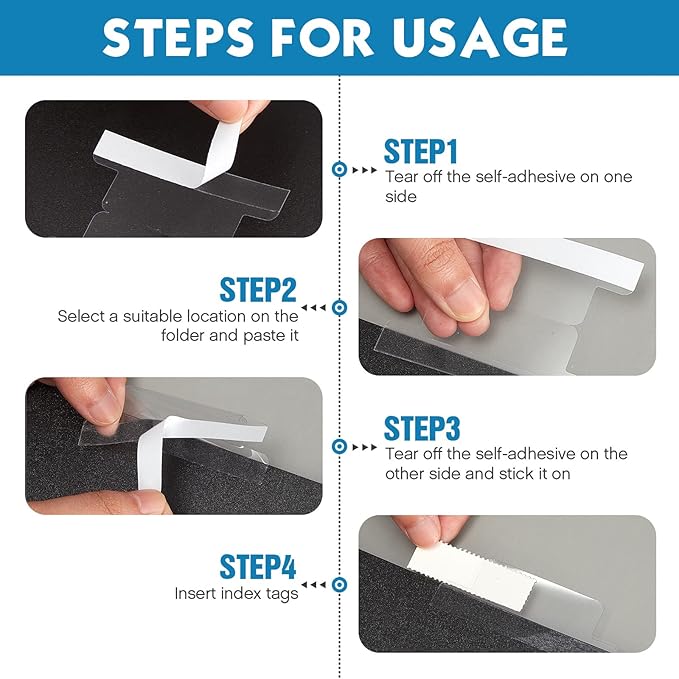 STEPS FOR USAGE

STEP1
Tear off the self-adhesive on one side

STEP2
Select a suitable location on the folder and paste it

STEP3
Tear off the self-adhesive on the other side and stick it on

STEP4
Insert index tags