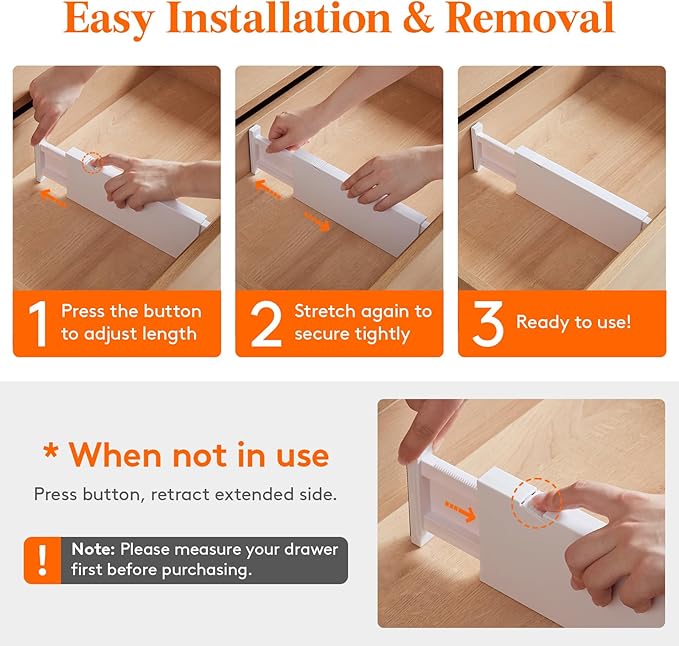 Easy Installation & Removal

1 Press the button to adjust length

2 Stretch again to secure tightly

3 Ready to use!

* When not in use

Press button, retract extended side.

! Note: Please measure your drawer first before purchasing.