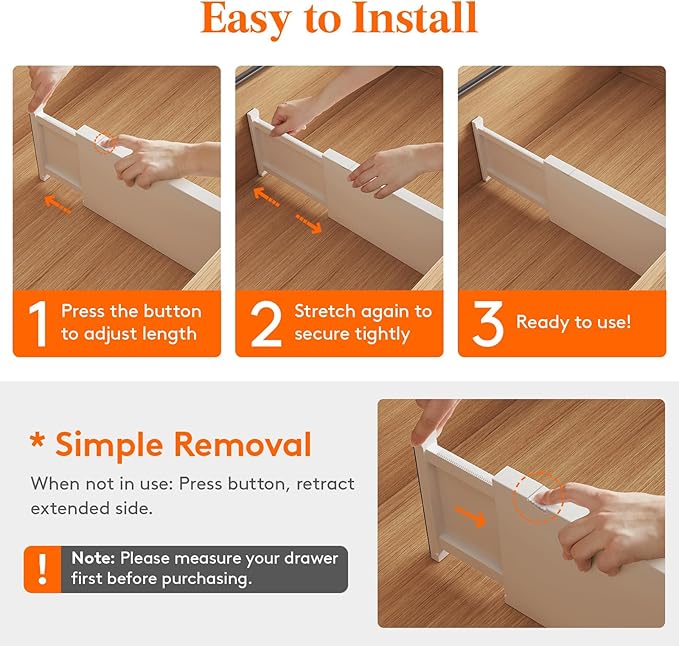 Easy to Install

1 Press the button to adjust length

2 Stretch again to secure tightly

3 Ready to use!

* Simple Removal

When not in use: Press button, retract extended side.

! Note: Please measure your drawer first before purchasing.