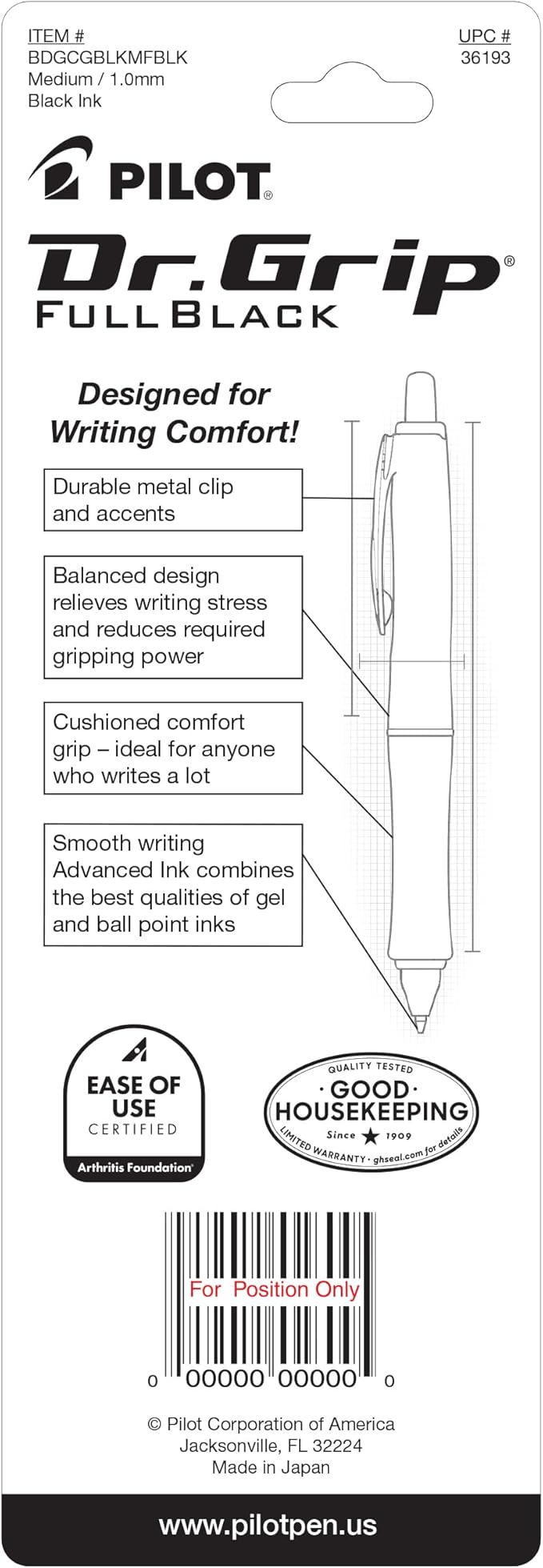 ITEM #
BDGCGBLKMFBLK
Medium / 1.0mm
Black Ink

UPC #
36193

PILOT®

Dr. Grip®
FULL BLACK

Designed for Writing Comfort!

Durable metal clip and accents

Balanced design relieves writing stress and reduces required gripping power

Cushioned comfort grip – ideal for anyone who writes a lot

Smooth writing Advanced Ink combines the best qualities of gel and ball point inks

EASE OF USE CERTIFIED
Arthritis Foundation®

QUALITY TESTED
· GOOD ·
HOUSEKEEPING
Since ★ 1909
LIMITED WARRANTY · ghseal.com for details

For Position Only
0 00000 00000 0

© Pilot Corporation of America
Jacksonville, FL 32224
Made in Japan

www.pilotpen.us