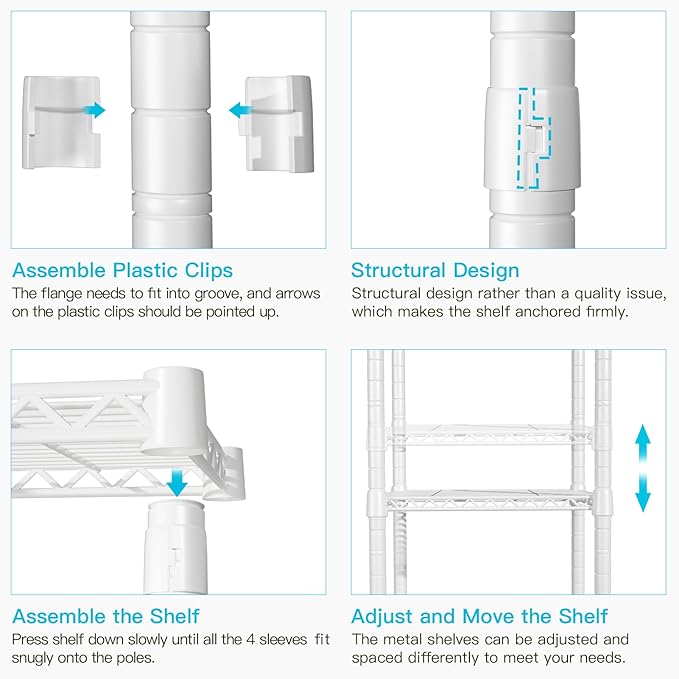 Assemble Plastic Clips
The flange needs to fit into groove, and arrows on the plastic clips should be pointed up.

Structural Design
Structural design rather than a quality issue, which makes the shelf anchored firmly.

Assemble the Shelf
Press shelf down slowly until all the 4 sleeves fit snugly onto the poles.

Adjust and Move the Shelf
The metal shelves can be adjusted and spaced differently to meet your needs.