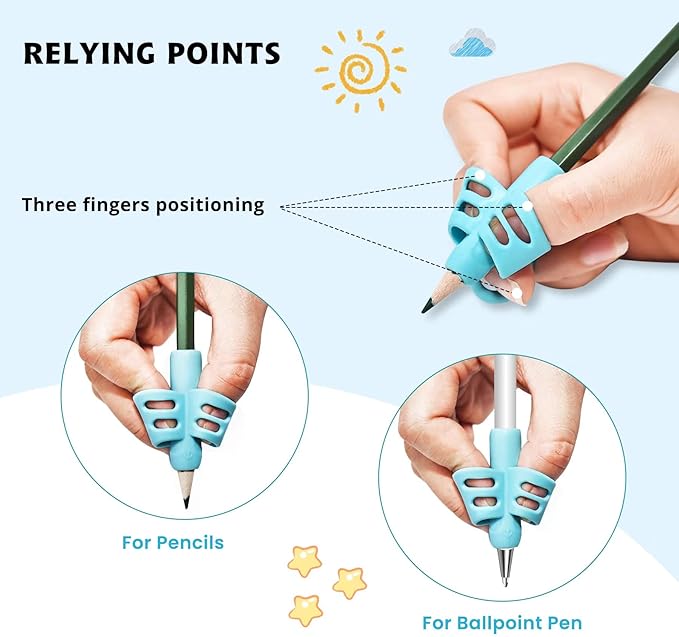 RELYING POINTS

Three fingers positioning

For Pencils

For Ballpoint Pen