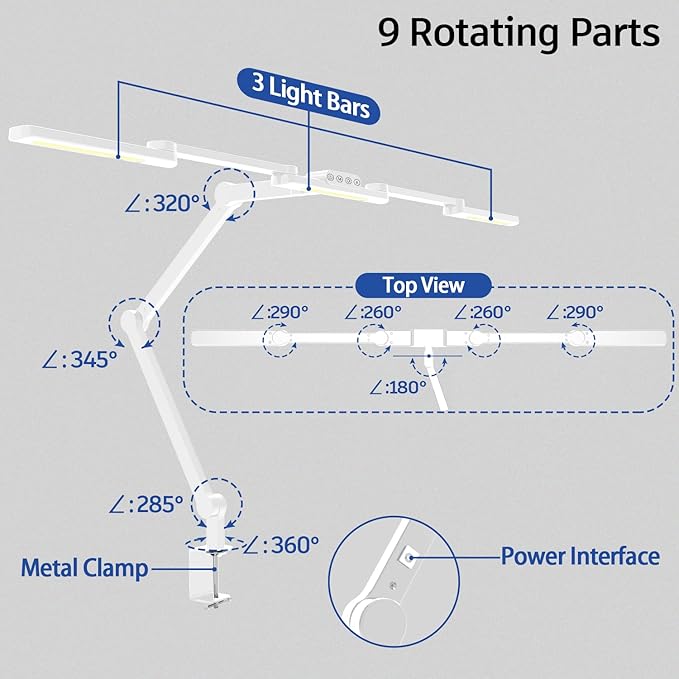 9 Rotating Parts

3 Light Bars

∠:320°

Top View

∠:290° ∠:260° ∠:260° ∠:290°

∠:180°

∠:345°

∠:285°

∠:360°

Metal Clamp

Power Interface