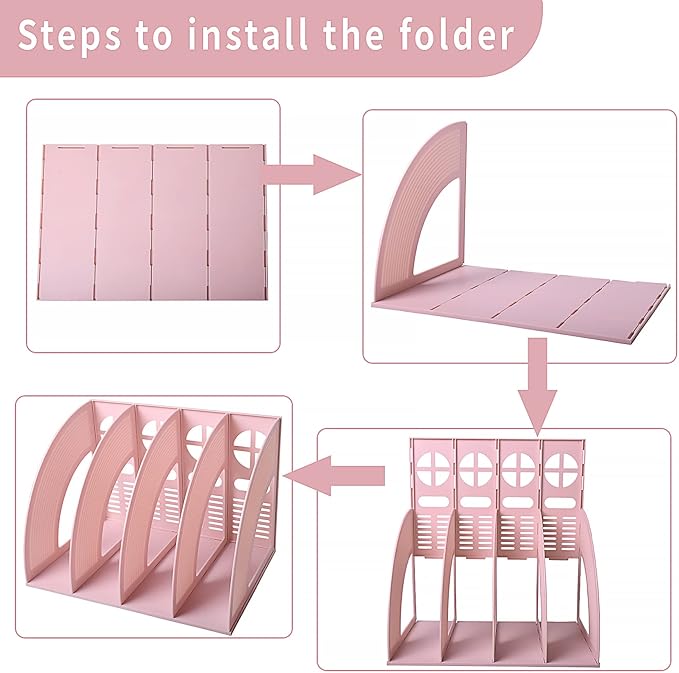 Steps to install the folder