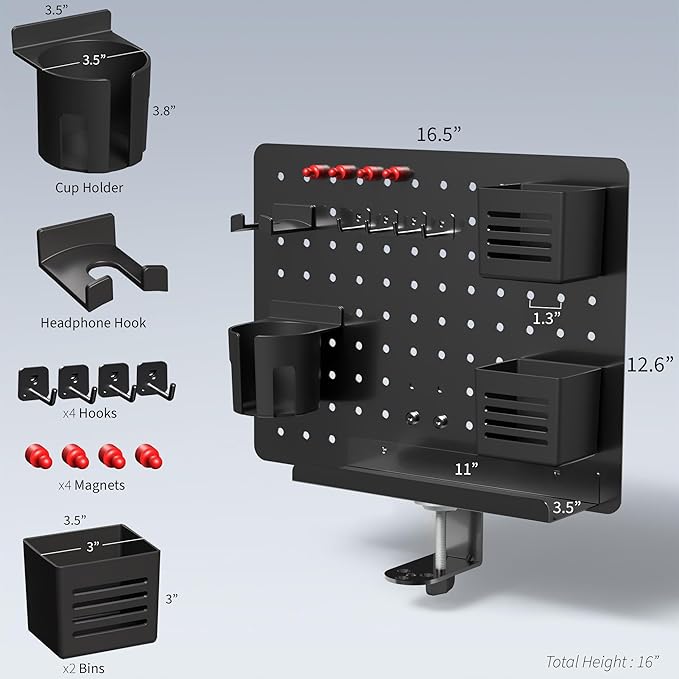 3.5”
3.5”
3.8”
Cup Holder

Headphone Hook

x4 Hooks

x4 Magnets

3.5”
3”
3”
x2 Bins

16.5”
1.3”
12.6”
11”
3.5”

Total Height : 16”