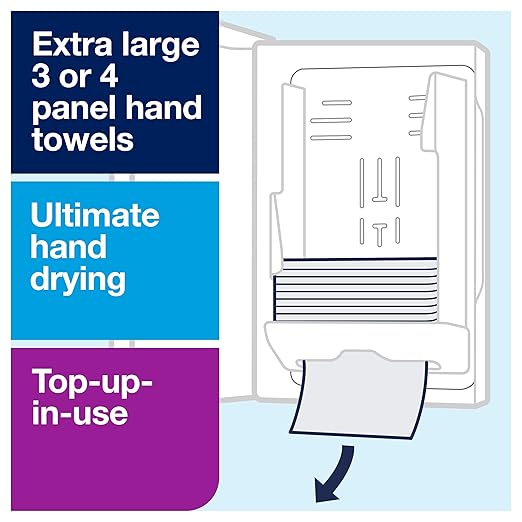 Extra large 3 or 4 panel hand towels

Ultimate hand drying

Top-up-in-use