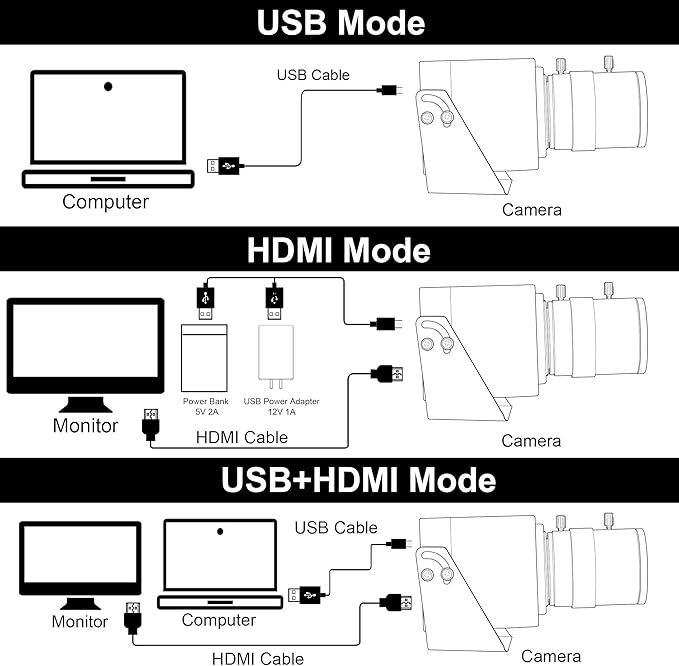 USB Mode

USB Cable

Computer

Camera

HDMI Mode

Power Bank
5V 2A

USB Power Adapter
12V 1A

Monitor

HDMI Cable

Camera

USB+HDMI Mode

USB Cable

Monitor

Computer

HDMI Cable

Camera