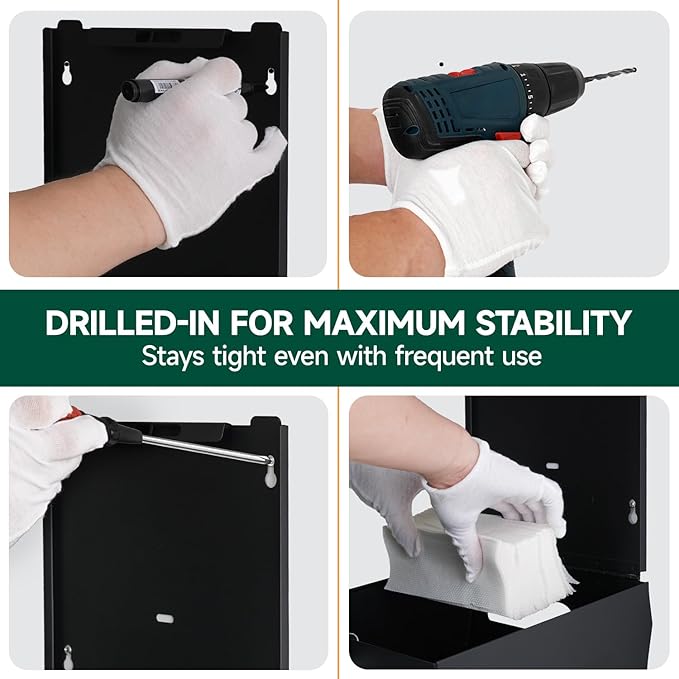 DRILLED-IN FOR MAXIMUM STABILITY
Stays tight even with frequent use