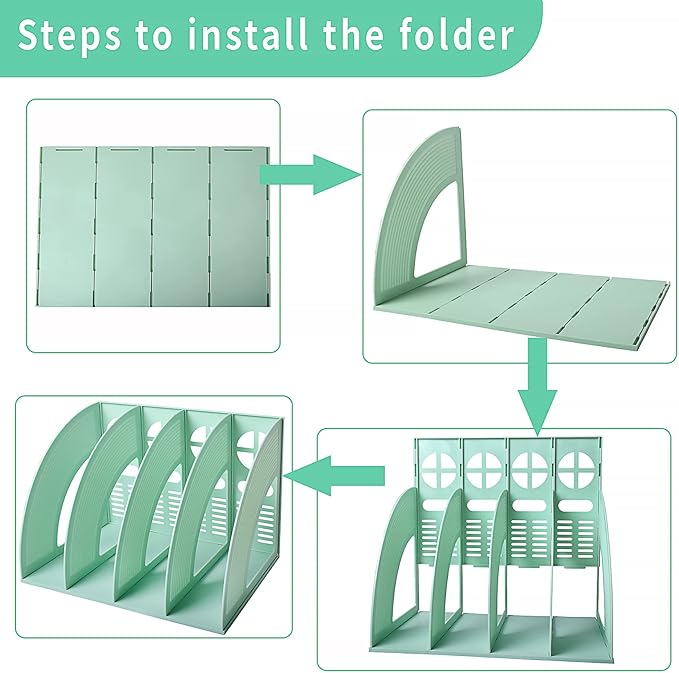 Steps to install the folder