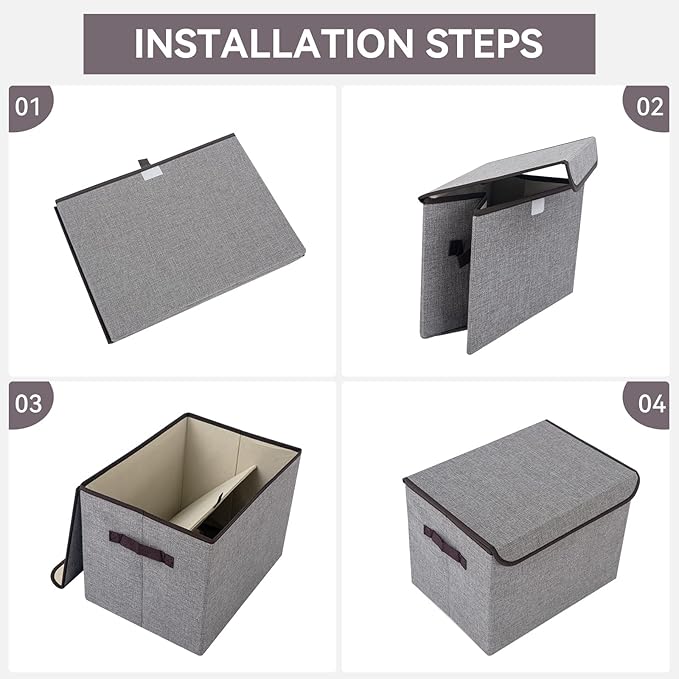 INSTALLATION STEPS

01

02

03

04