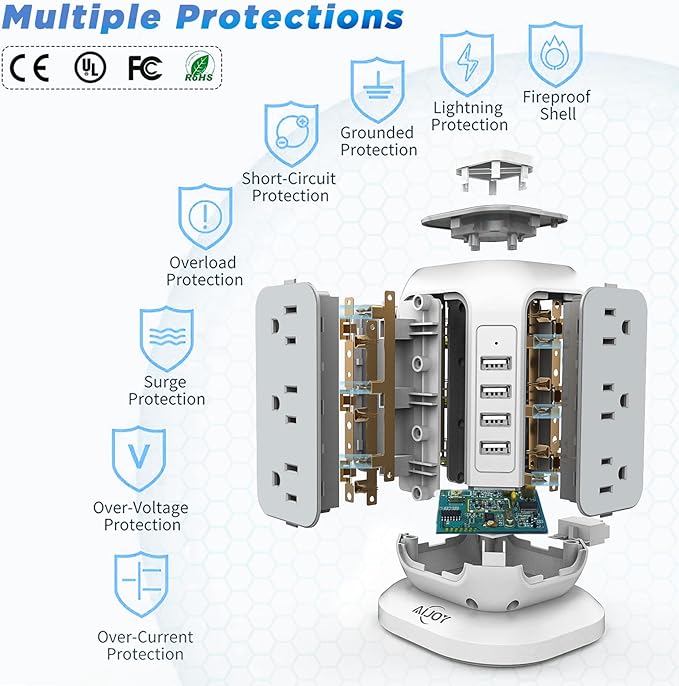 Multiple Protections

CE UL FC RoHS

Fireproof Shell

Lightning Protection

Grounded Protection

Short-Circuit Protection

Overload Protection

Surge Protection

V

Over-Voltage Protection

Over-Current Protection

AIJOY