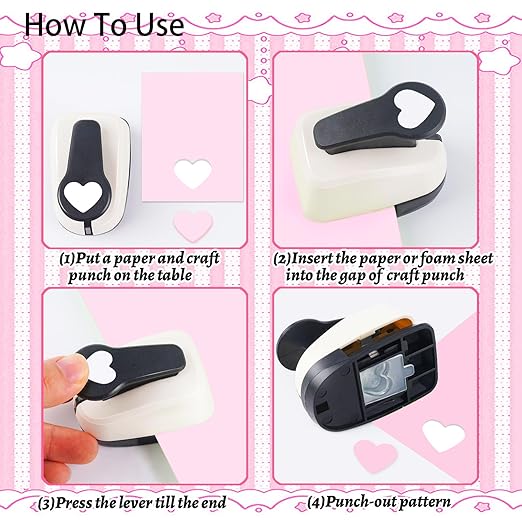 How To Use

(1)Put a paper and craft punch on the table

(2)Insert the paper or foam sheet into the gap of craft punch

(3)Press the lever till the end

(4)Punch-out pattern