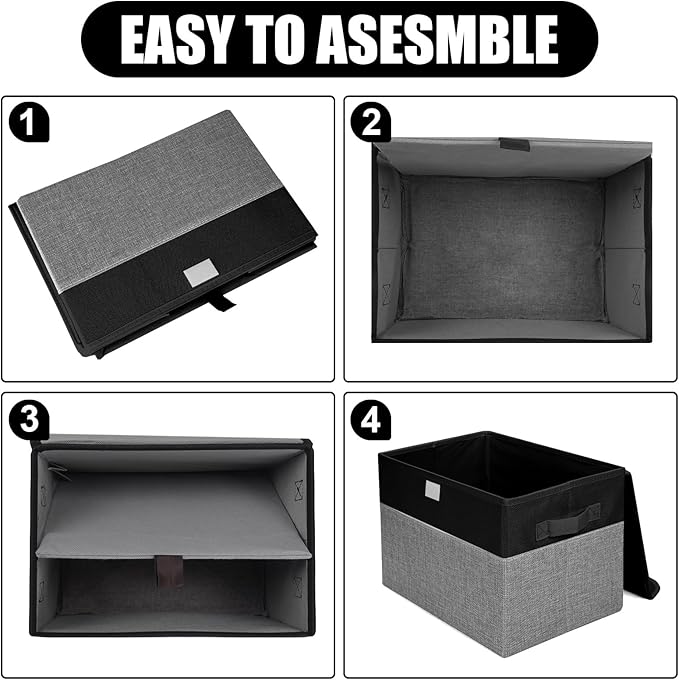 EASY TO ASESMBLE

1

2

3

4