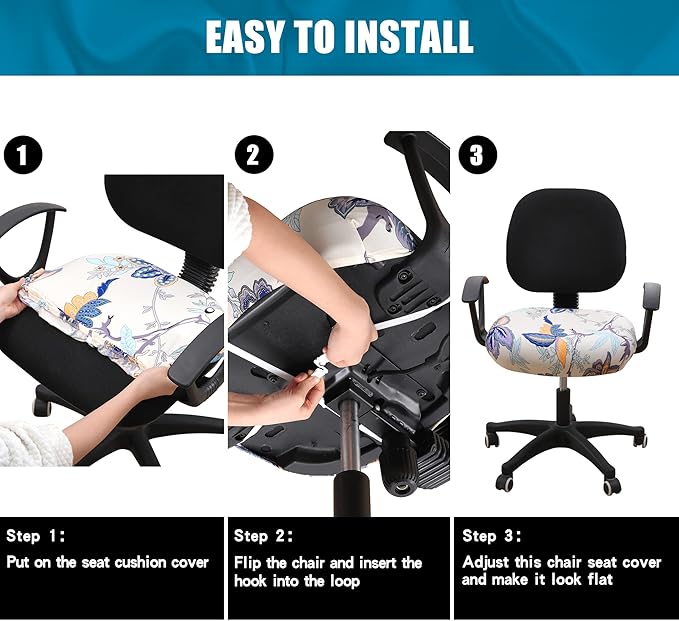 EASY TO INSTALL

1

2

3

Step 1:
Put on the seat cushion cover

Step 2:
Flip the chair and insert the hook into the loop

Step 3:
Adjust this chair seat cover and make it look flat