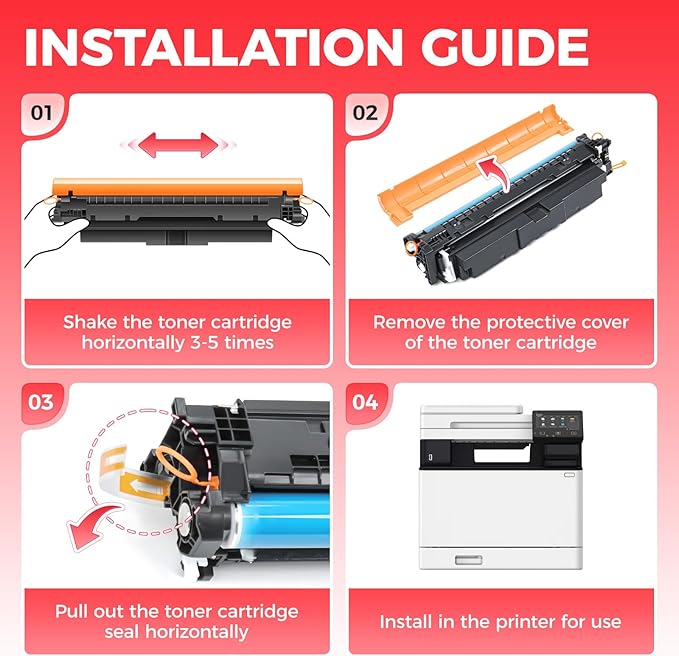 INSTALLATION GUIDE

01

Shake the toner cartridge horizontally 3-5 times

02

Remove the protective cover of the toner cartridge

03

Pull out the toner cartridge seal horizontally

04

Install in the printer for use