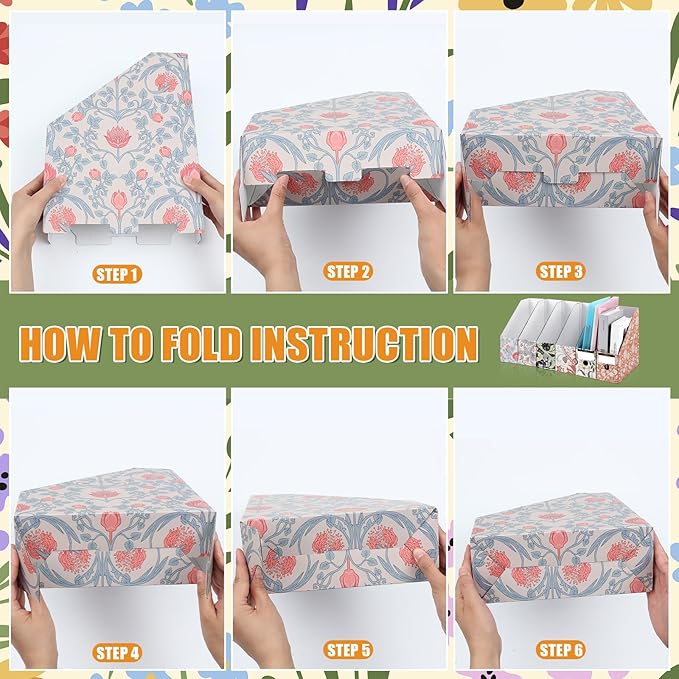 STEP 1

STEP 2

STEP 3

HOW TO FOLD INSTRUCTION

STEP 4

STEP 5

STEP 6