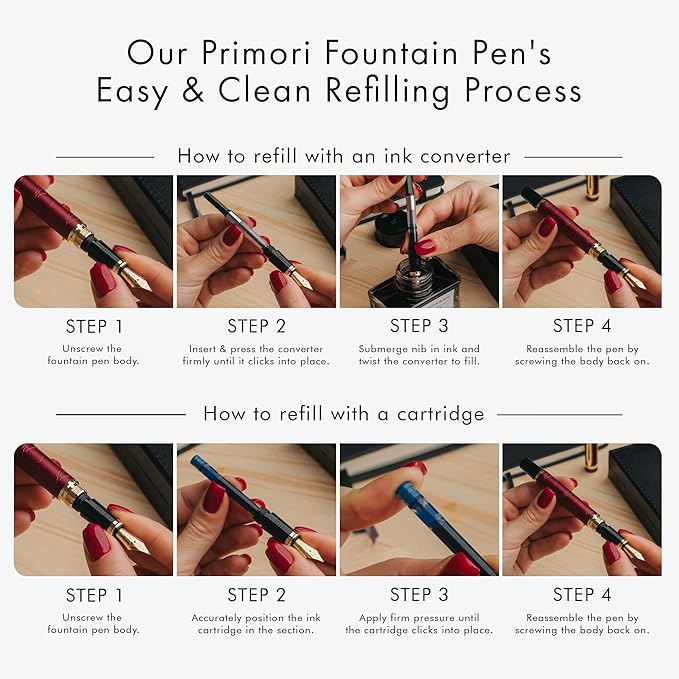 Our Primori Fountain Pen's
Easy & Clean Refilling Process

How to refill with an ink converter

STEP 1
Unscrew the fountain pen body.

STEP 2
Insert & press the converter firmly until it clicks into place.

STEP 3
Submerge nib in ink and twist the converter to fill.

STEP 4
Reassemble the pen by screwing the body back on.

How to refill with a cartridge

STEP 1
Unscrew the fountain pen body.

STEP 2
Accurately position the ink cartridge in the section.

STEP 3
Apply firm pressure until the cartridge clicks into place.

STEP 4
Reassemble the pen by screwing the body back on.