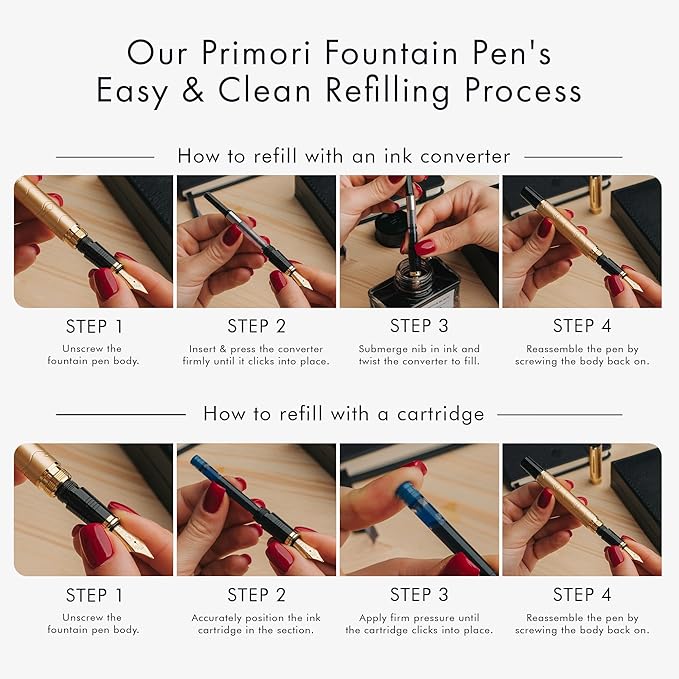 Our Primori Fountain Pen's Easy & Clean Refilling Process

How to refill with an ink converter

STEP 1
Unscrew the fountain pen body.

STEP 2
Insert & press the converter firmly until it clicks into place.

STEP 3
Submerge nib in ink and twist the converter to fill.

STEP 4
Reassemble the pen by screwing the body back on.

How to refill with a cartridge

STEP 1
Unscrew the fountain pen body.

STEP 2
Accurately position the ink cartridge in the section.

STEP 3
Apply firm pressure until the cartridge clicks into place.

STEP 4
Reassemble the pen by screwing the body back on.