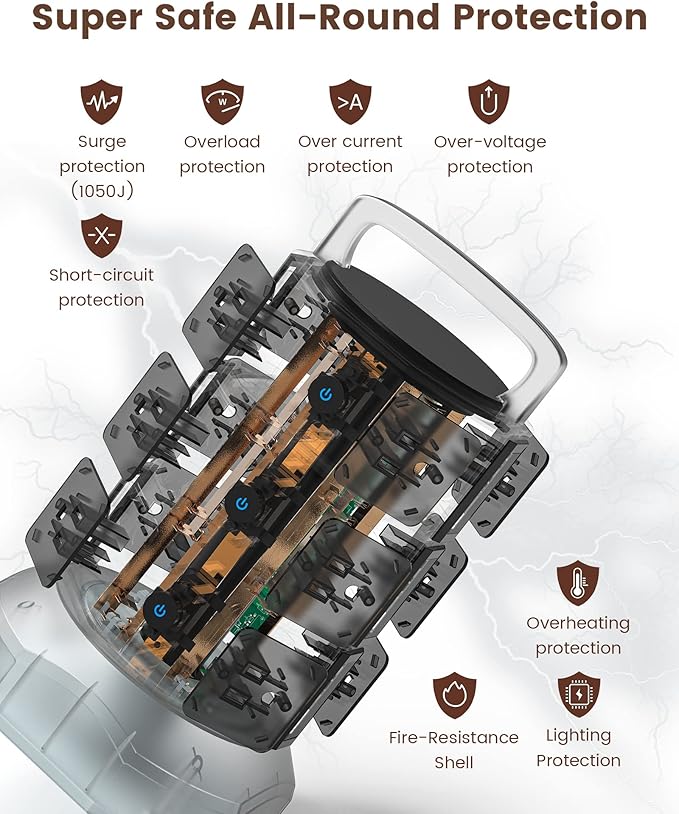 Super Safe All-Round Protection

Surge protection (1050J)

Overload protection

>A

Over current protection

Over-voltage protection

-X-

Short-circuit protection

Overheating protection

Fire-Resistance Shell

Lighting Protection