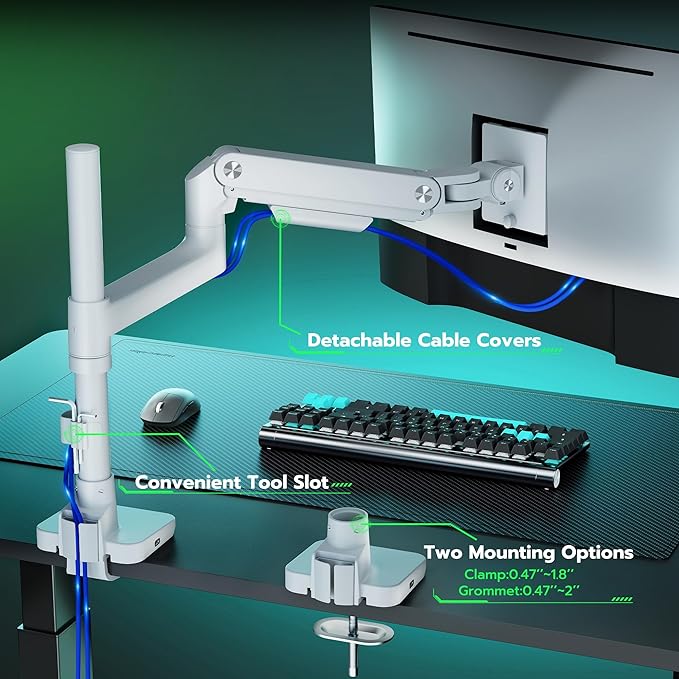 Detachable Cable Covers

Convenient Tool Slot

Two Mounting Options
Clamp:0.47''~1.8''
Grommet:0.47''~2''