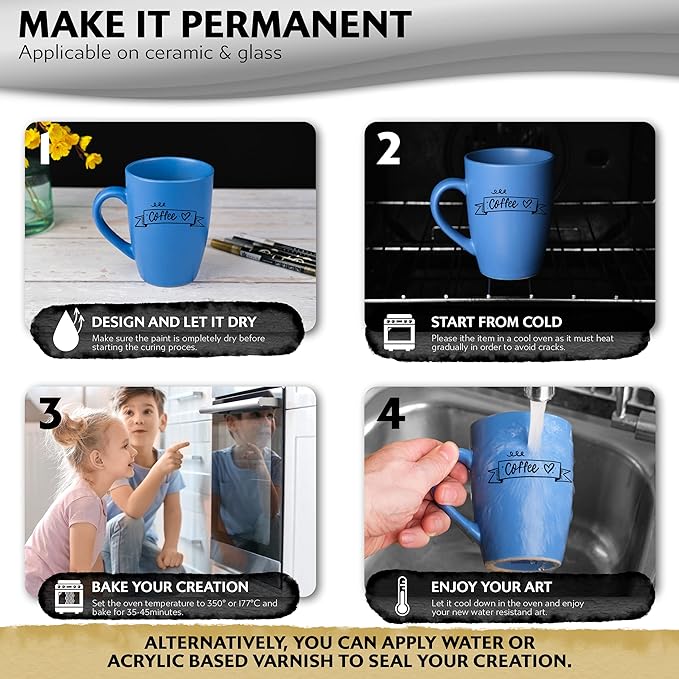 MAKE IT PERMANENT
Applicable on ceramic & glass

1

Coffee

DESIGN AND LET IT DRY
Make sure the paint is ompletely dry before starting the curing proces.

2

Coffee

START FROM COLD
Please ithe item in a cool oven as it must heat gradually in order to avoid cracks.

3

BAKE YOUR CREATION
Set the oven temperature to 350° or 177°C and bake for 35-45minutes.

4

Coffee

ENJOY YOUR ART
Let it cool down in the oven and enjoy your new water resistand art.

ALTERNATIVELY, YOU CAN APPLY WATER OR ACRYLIC BASED VARNISH TO SEAL YOUR CREATION.