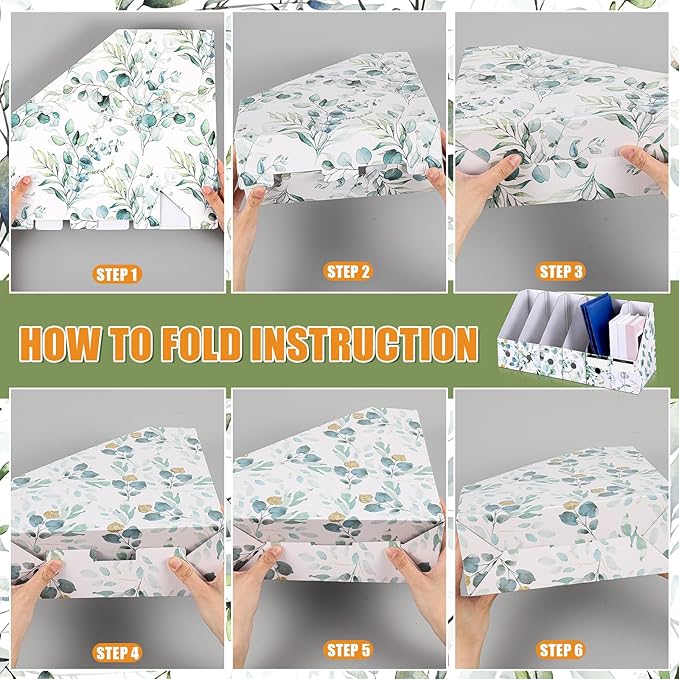 STEP 1

STEP 2

STEP 3

HOW TO FOLD INSTRUCTION

STEP 4

STEP 5

STEP 6