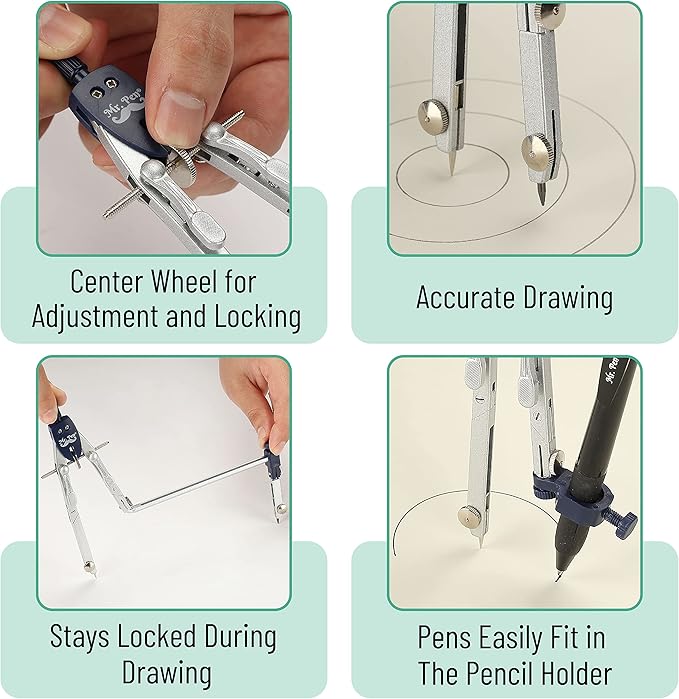 Mr. Pen

Center Wheel for Adjustment and Locking

Accurate Drawing

Stays Locked During Drawing

Mr. Pen

Pens Easily Fit in The Pencil Holder