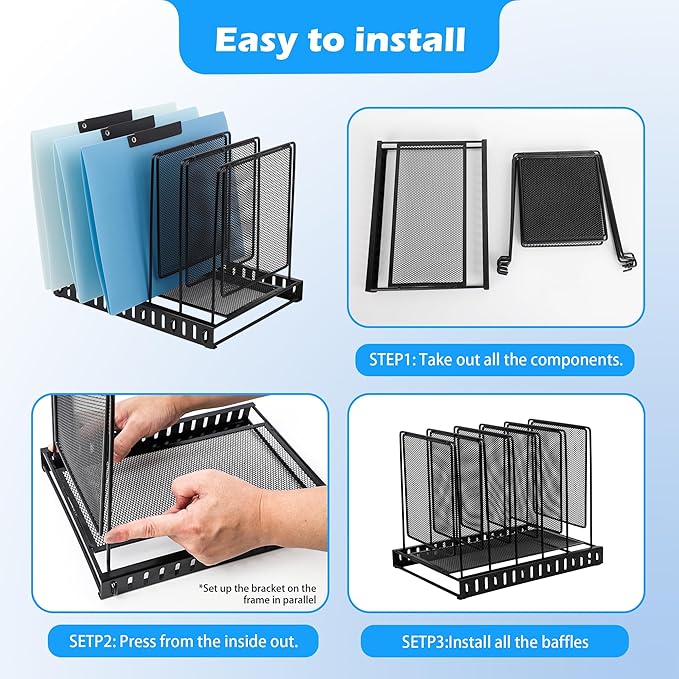 Easy to install

STEP1: Take out all the components.

*Set up the bracket on the frame in parallel

SETP2: Press from the inside out.

SETP3:Install all the baffles