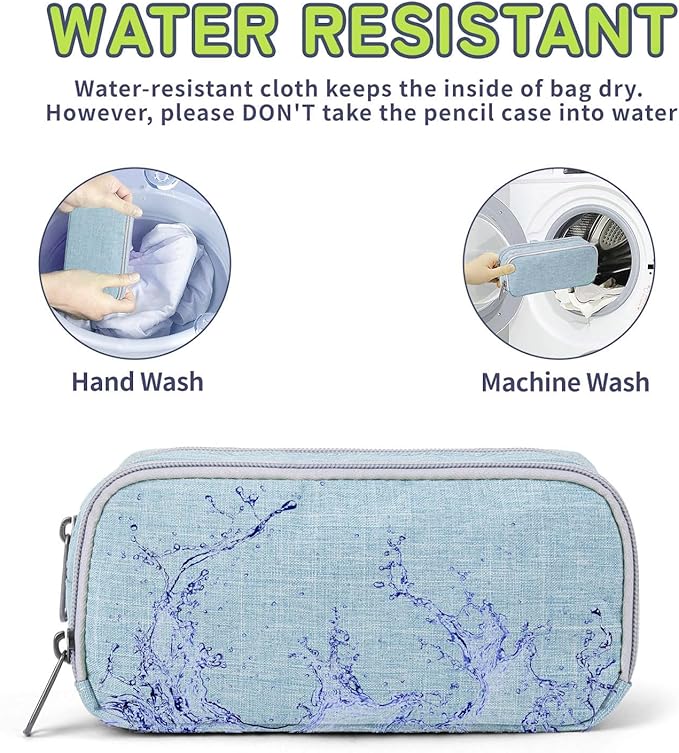 WATER RESISTANT

Water-resistant cloth keeps the inside of bag dry. However, please DON'T take the pencil case into water

Hand Wash

Machine Wash