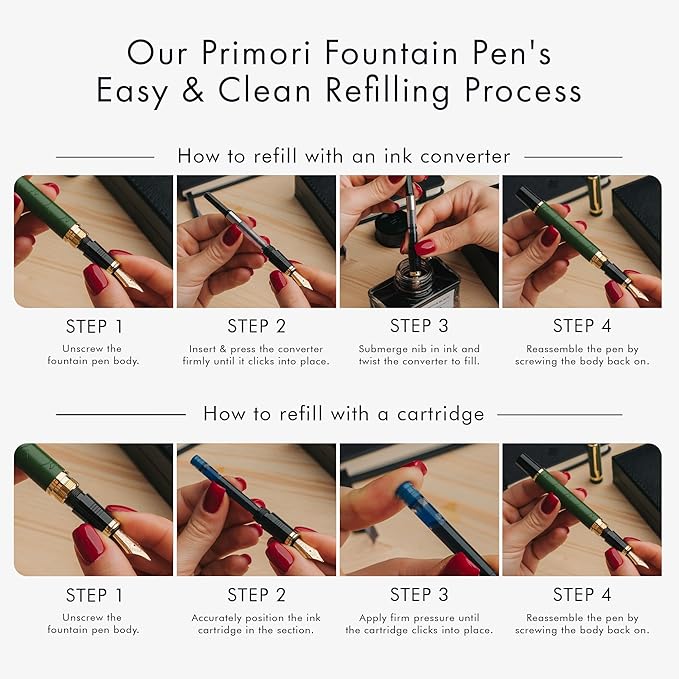 Our Primori Fountain Pen's Easy & Clean Refilling Process

How to refill with an ink converter

STEP 1
Unscrew the fountain pen body.

STEP 2
Insert & press the converter firmly until it clicks into place.

STEP 3
Submerge nib in ink and twist the converter to fill.

STEP 4
Reassemble the pen by screwing the body back on.

How to refill with a cartridge

STEP 1
Unscrew the fountain pen body.

STEP 2
Accurately position the ink cartridge in the section.

STEP 3
Apply firm pressure until the cartridge clicks into place.

STEP 4
Reassemble the pen by screwing the body back on.