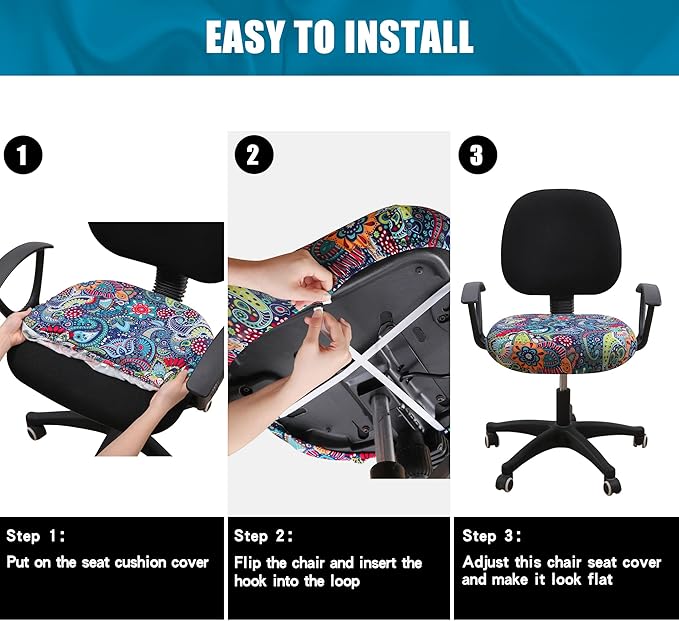 EASY TO INSTALL

1

2

3

Step 1:
Put on the seat cushion cover

Step 2:
Flip the chair and insert the hook into the loop

Step 3:
Adjust this chair seat cover and make it look flat